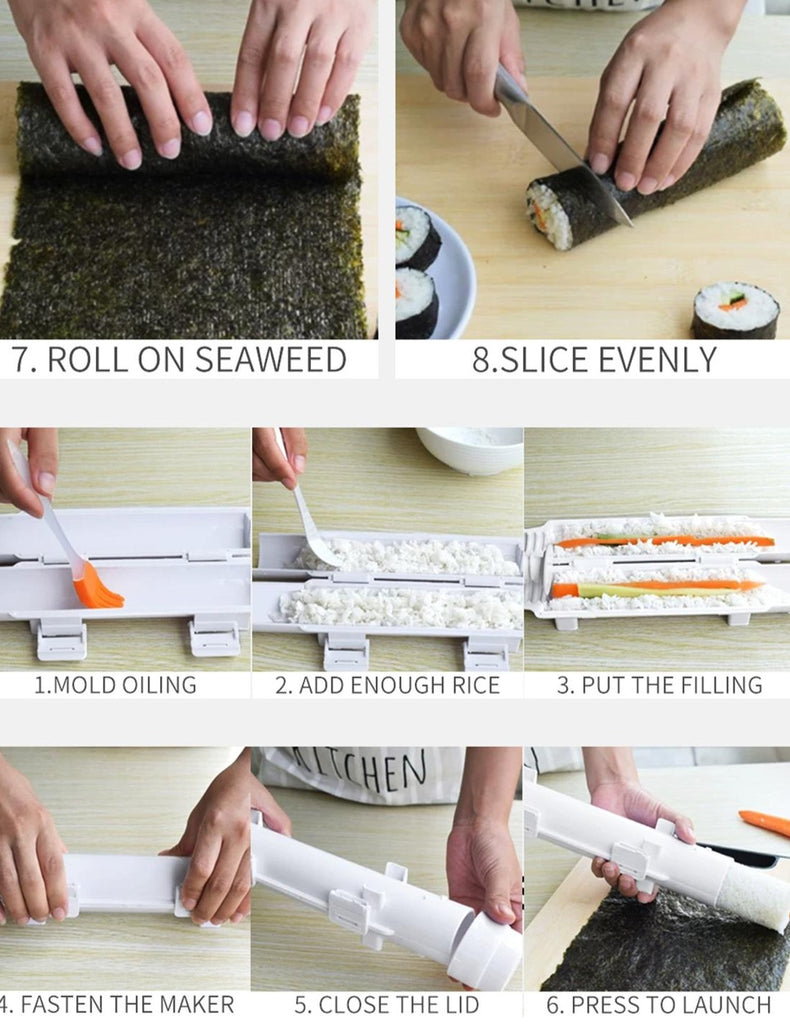 7. ROLL ON SEAWEED

8.SLICE EVENLY

1.MOLD OILING

2. ADD ENOUGH RICE

3. PUT THE FILLING

KITCHEN

4. FASTEN THE MAKER

5. CLOSE THE LID

6. PRESS TO LAUNCH